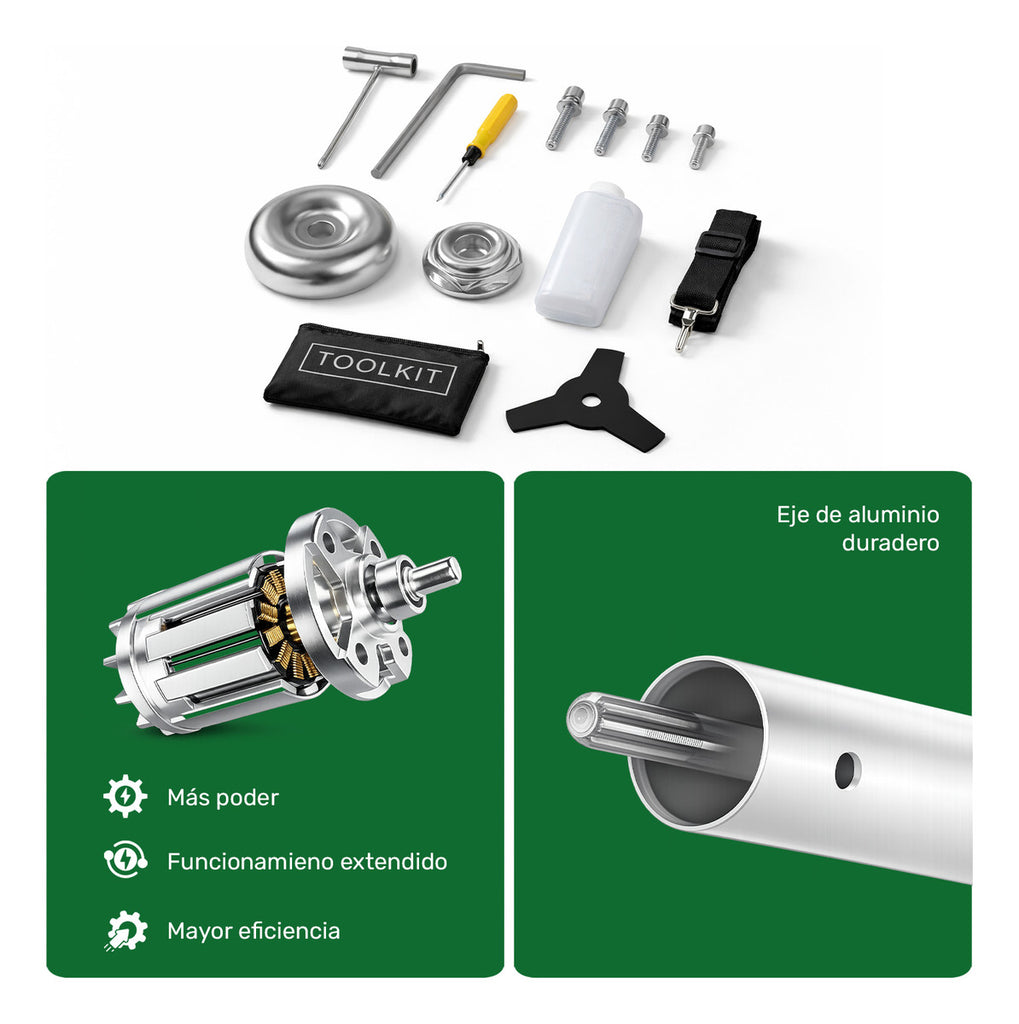 TOOLKIT

Más poder

Funcionamieno extendido

Mayor eficiencia

Eje de aluminio duradero